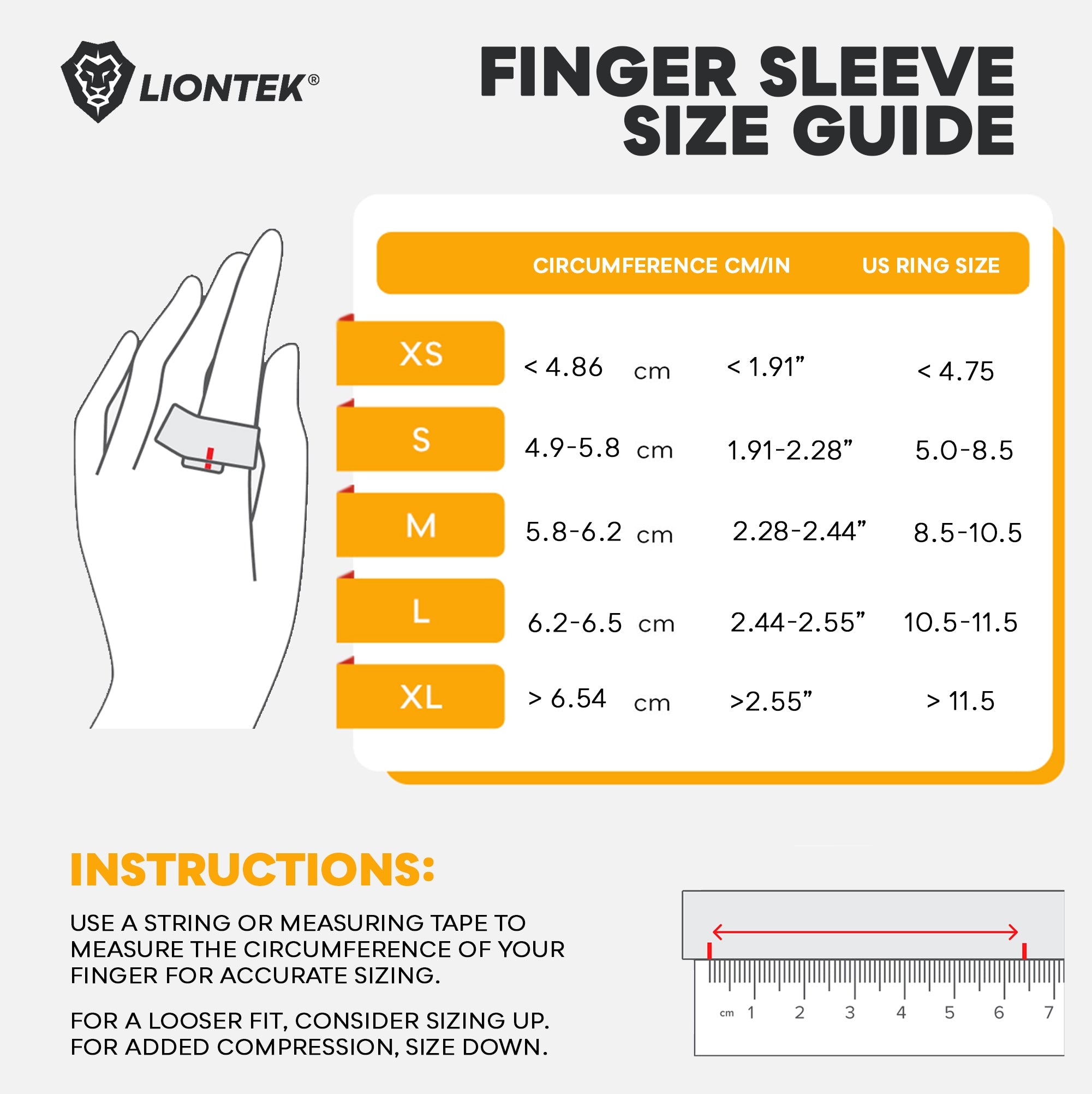 LIONTEK®

FINGER SLEEVE SIZE GUIDE

| | CIRCUMFERENCE CM/IN | | US RING SIZE |
|---|---|---|---|
| XS | < 4.86 cm | < 1.91” | < 4.75 |
| S | 4.9-5.8 cm | 1.91-2.28” | 5.0-8.5 |
| M | 5.8-6.2 cm | 2.28-2.44” | 8.5-10.5 |
| L | 6.2-6.5 cm | 2.44-2.55” | 10.5-11.5 |
| XL | > 6.54 cm | >2.55” | > 11.5 |

INSTRUCTIONS:

USE A STRING OR MEASURING TAPE TO MEASURE THE CIRCUMFERENCE OF YOUR FINGER FOR ACCURATE SIZING.

FOR A LOOSER FIT, CONSIDER SIZING UP. FOR ADDED COMPRESSION, SIZE DOWN.

cm 1 2 3 4 5 6 7