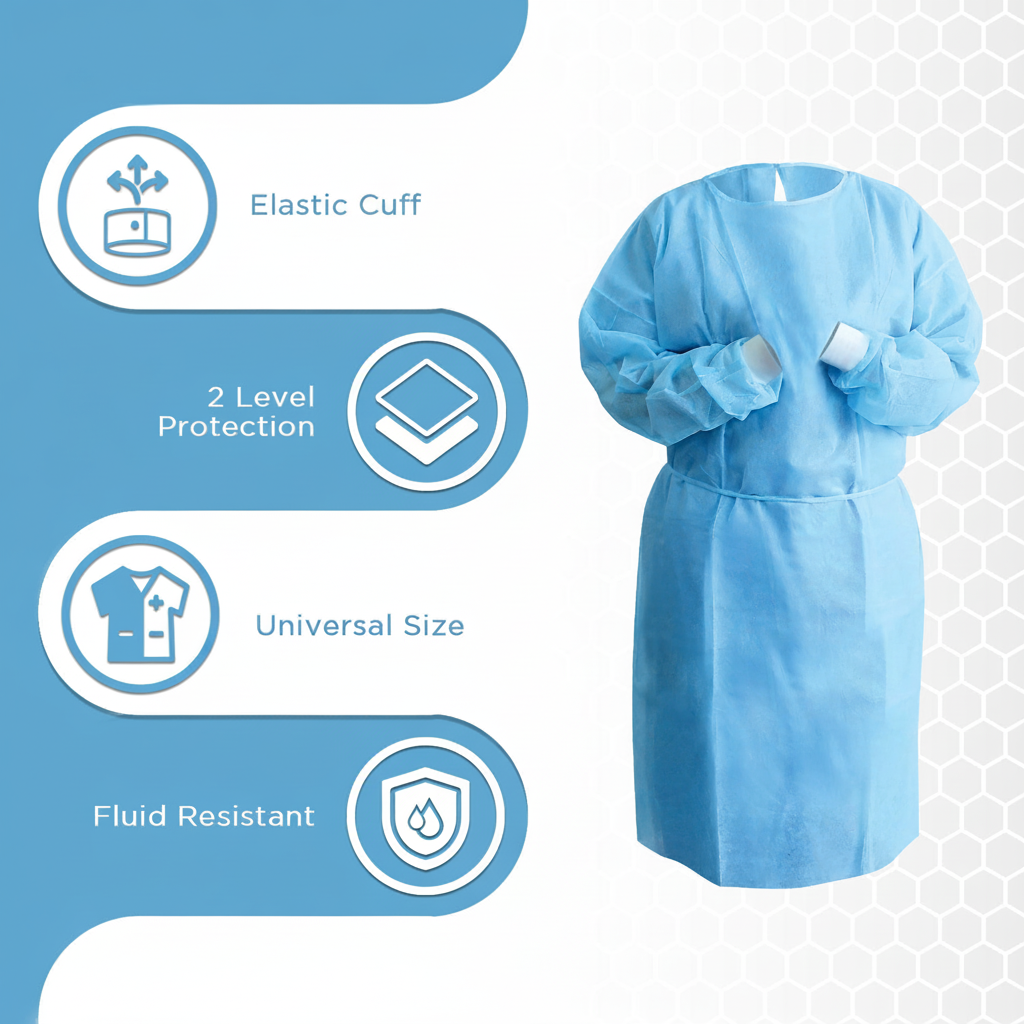 Elastic Cuff

2 Level
Protection

Universal Size

Fluid Resistant