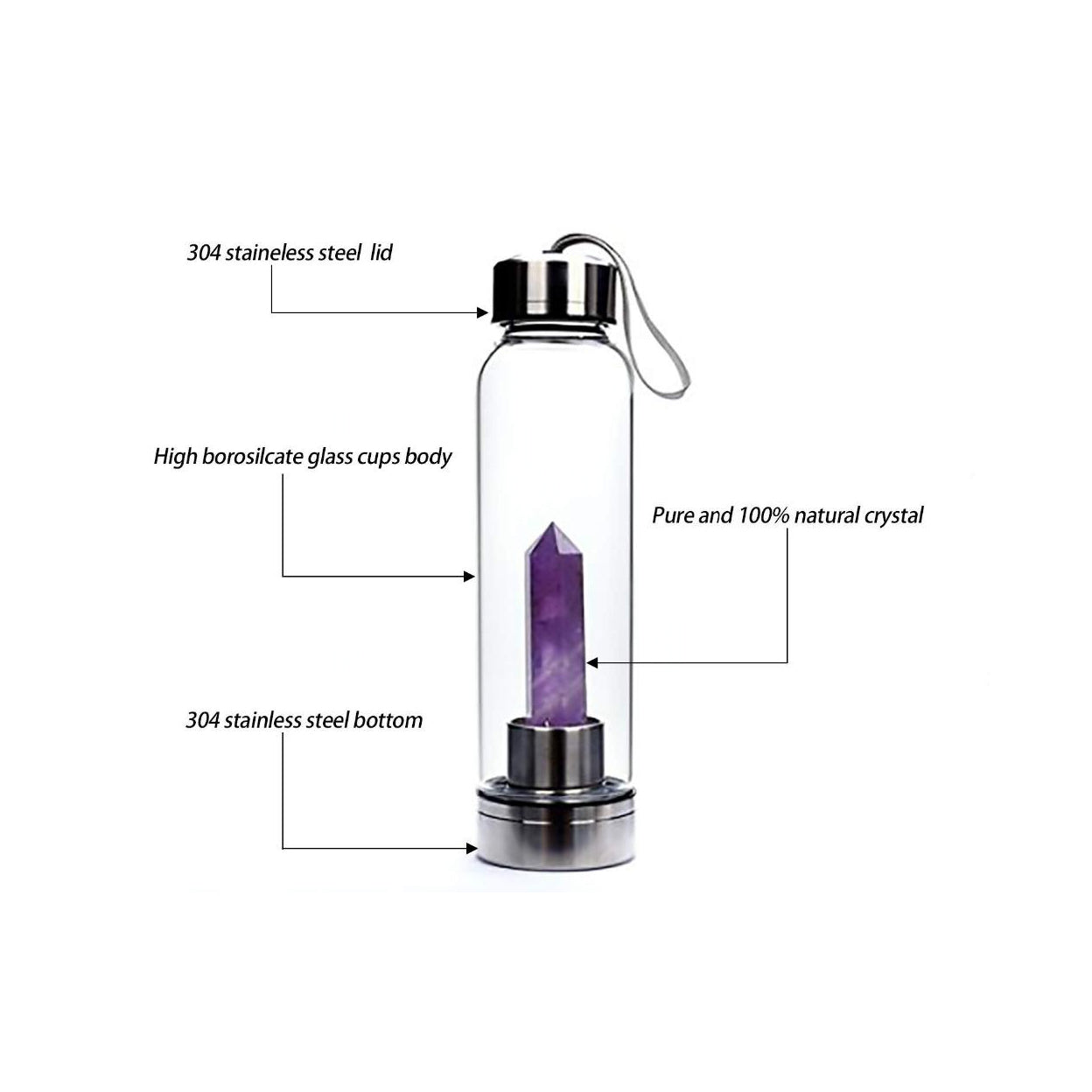 304 staineless steel lid

High borosilcate glass cups body

Pure and 100% natural crystal

304 stainless steel bottom