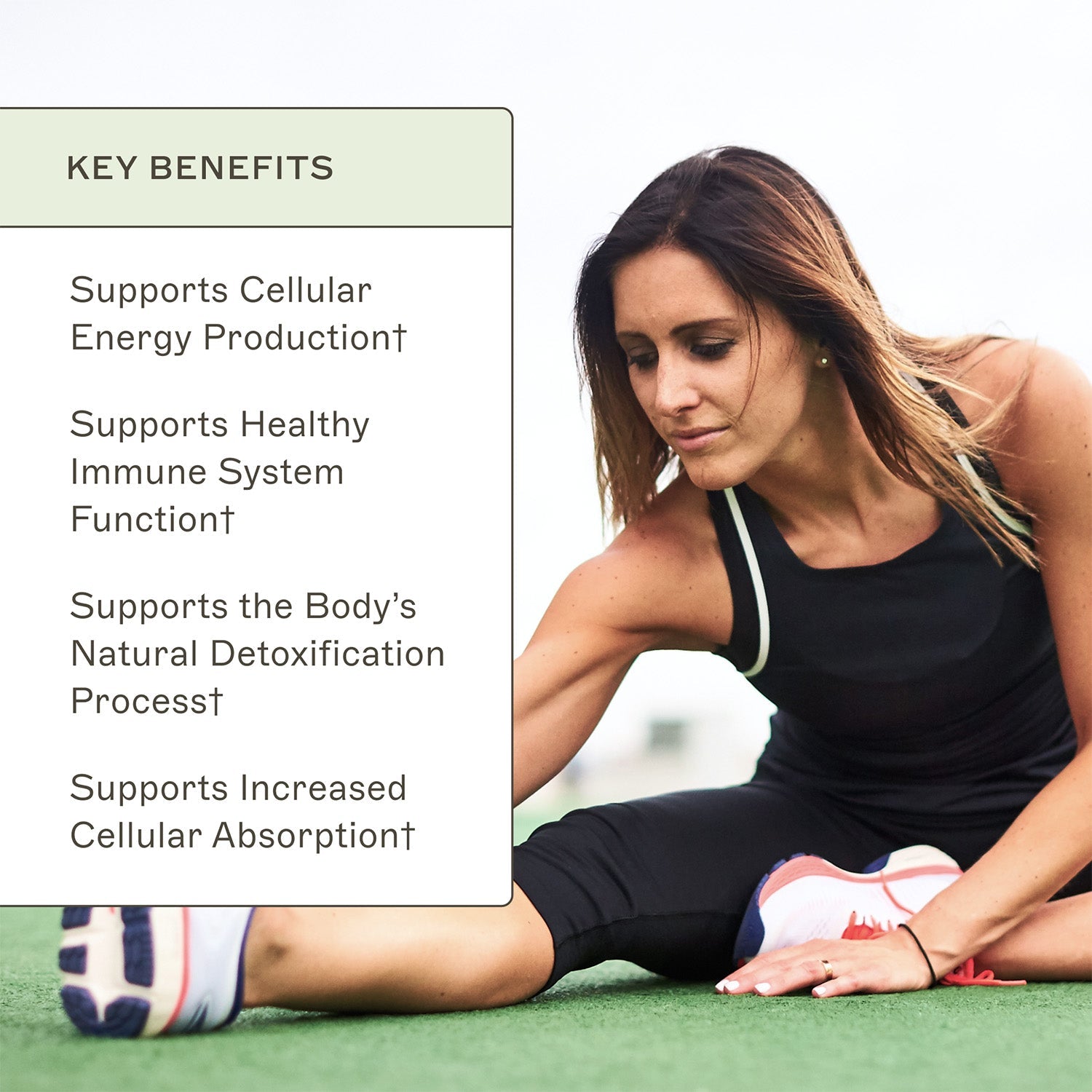 KEY BENEFITS

Supports Cellular Energy Production†

Supports Healthy Immune System Function†

Supports the Body's Natural Detoxification Process†

Supports Increased Cellular Absorption†