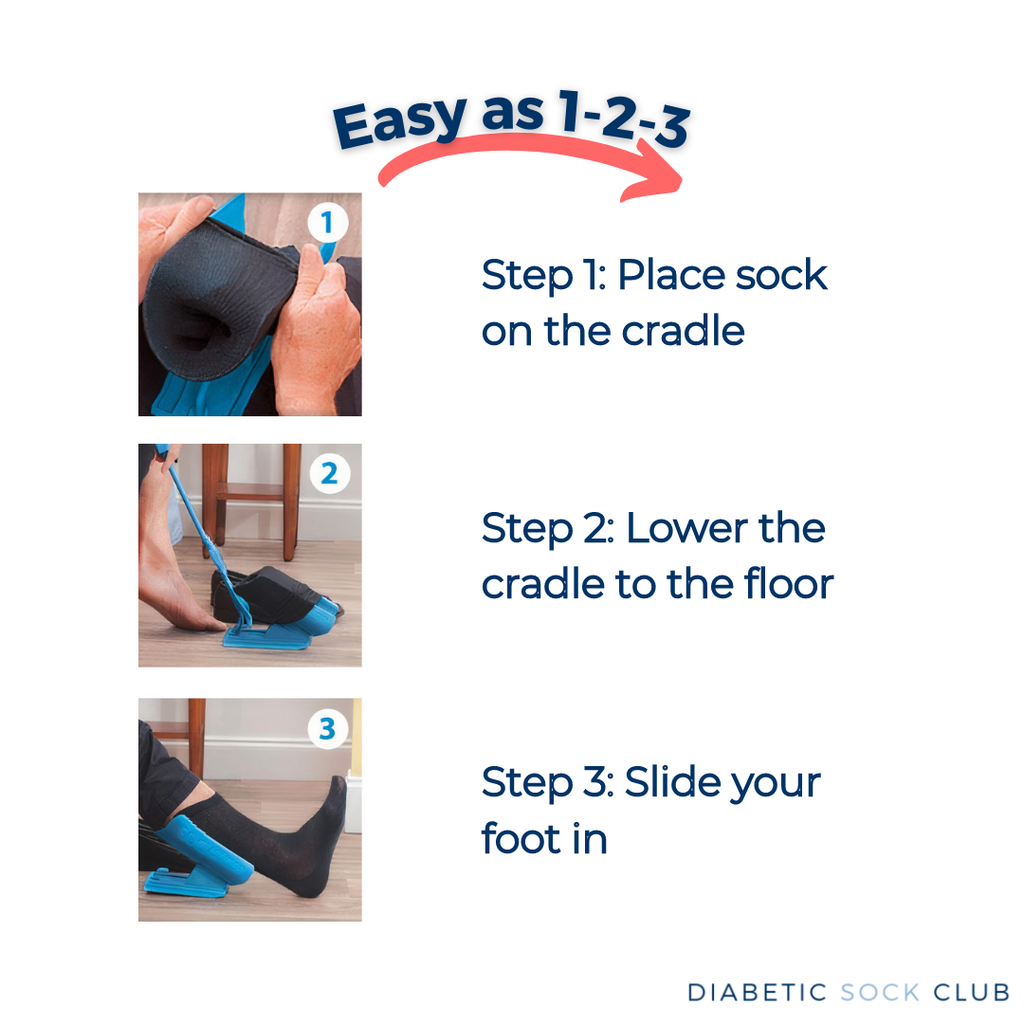 Easy as 1-2-3

1

Step 1: Place sock on the cradle

2

Step 2: Lower the cradle to the floor

3

Step 3: Slide your foot in

DIABETIC SOCK CLUB